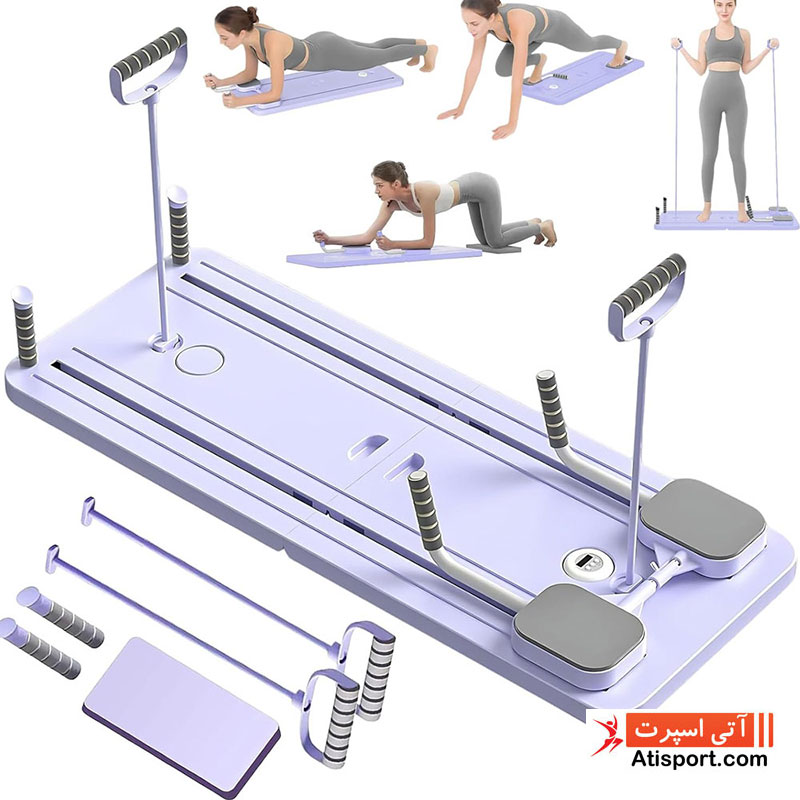 آتی اسپرت
Atisport.com