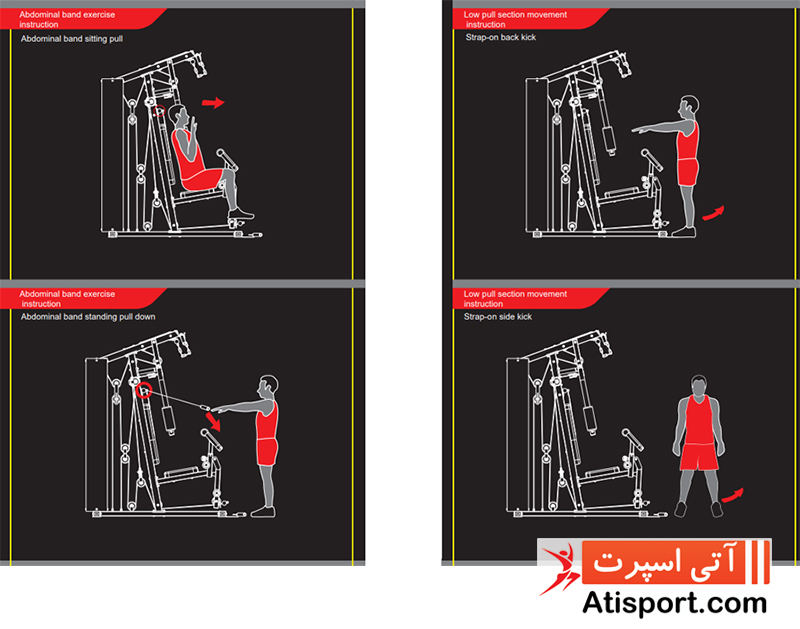 Abdominal band exercise instruction

Abdominal band sitting pull

Abdominal band exercise instruction

Abdominal band standing pull down

Low pull section movement instruction

Strap-on back kick

Low pull section movement instruction

Strap-on side kick

آتی اسپرت

Atisport.com