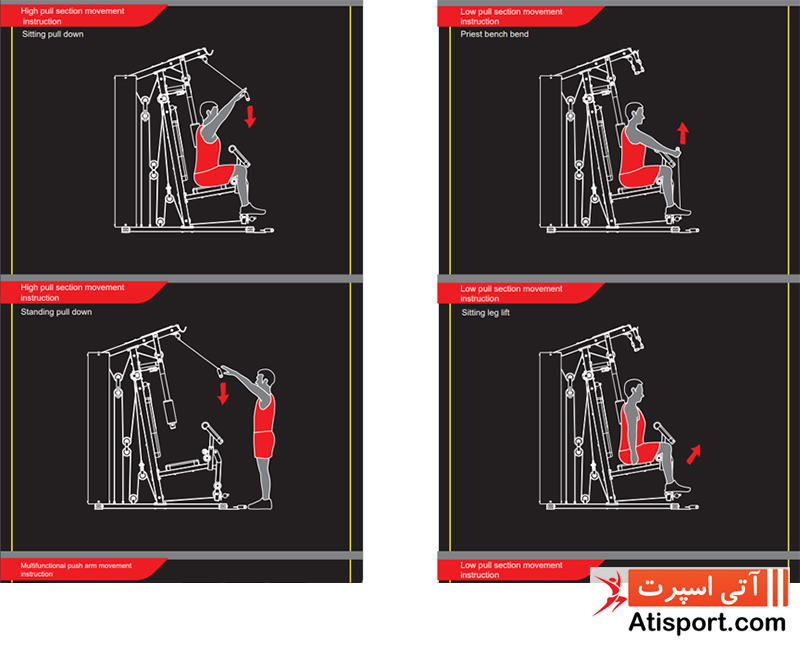 High pull section movement instruction

Sitting pull down

High pull section movement instruction

Standing pull down

Multifunctional push arm movement instruction

Low pull section movement instruction

Priest bench bend

Low pull section movement instruction

Sitting leg lift

Low pull section movement instruction

آتی اسپرت

Atisport.com