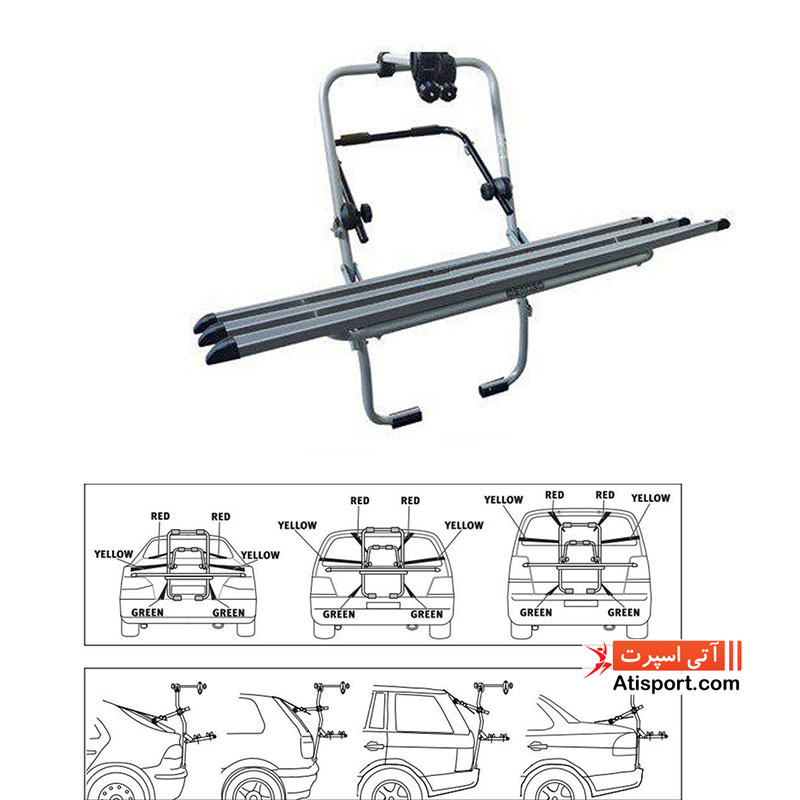 RED RED
YELLOW YELLOW
GREEN GREEN

RED RED
YELLOW YELLOW
GREEN GREEN

YELLOW RED RED YELLOW
GREEN GREEN

آتی اسپرت
Atisport.com