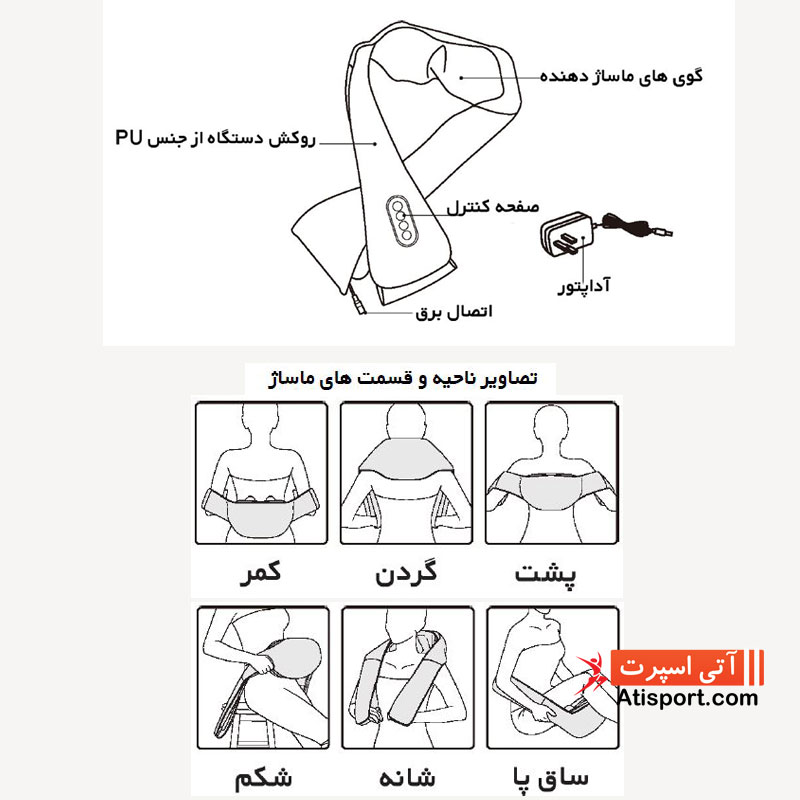 گوی های ماساژ دهنده

روکش دستگاه از جنس PU

صفحه کنترل

آداپتور

اتصال برق

تصاویر ناحیه و قسمت های ماساژ

پشت

گردن

کمر

ساق پا

شانه

شکم

آتی اسپرت
Atisport.com